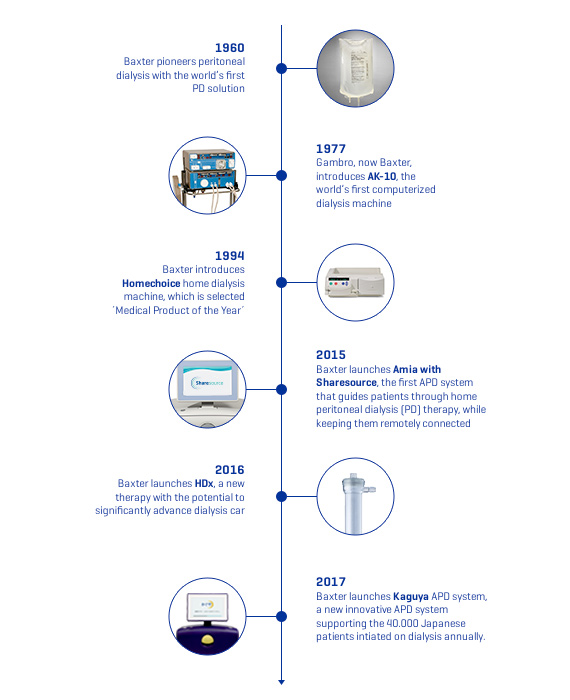 1960
Baxter pioneers peritoneal dialysis with the world's first PD solution

1977
Gambro, now Baxter, introduces AK-10, the world's first computerized dialysis machine

1994
Baxter introduces Homechoice home dialysis machine, which is selected 'Medical Product of the Year'

Sharesource

2015
Baxter launches Amia with Sharesource, the first APD system that guides patients through home peritoneal dialysis (PD) therapy, while keeping them remotely connected

2016
Baxter launches HDx, a new therapy with the potential to significantly advance dialysis car

2017
Baxter launches Kaguya APD system, a new innovative APD system supporting the 40.000 Japanese patients intiated on dialysis annually.