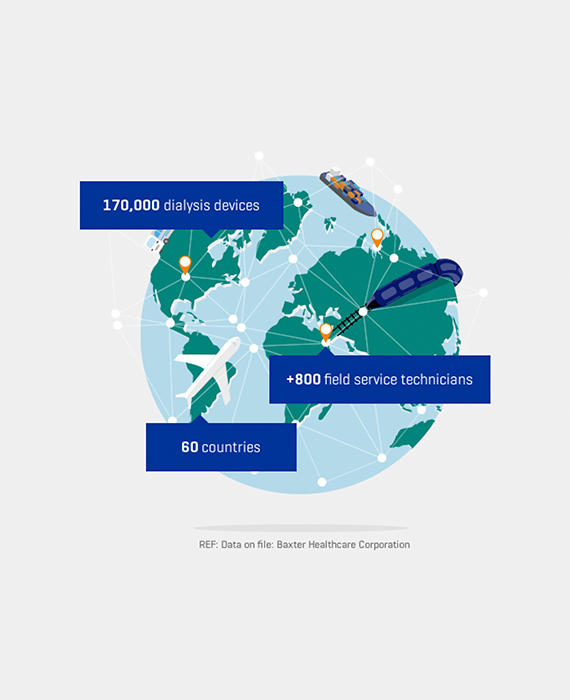 170,000 dialysis devices

+800 field service technicians

60 countries

REF: Data on file: Baxter Healthcare Corporation